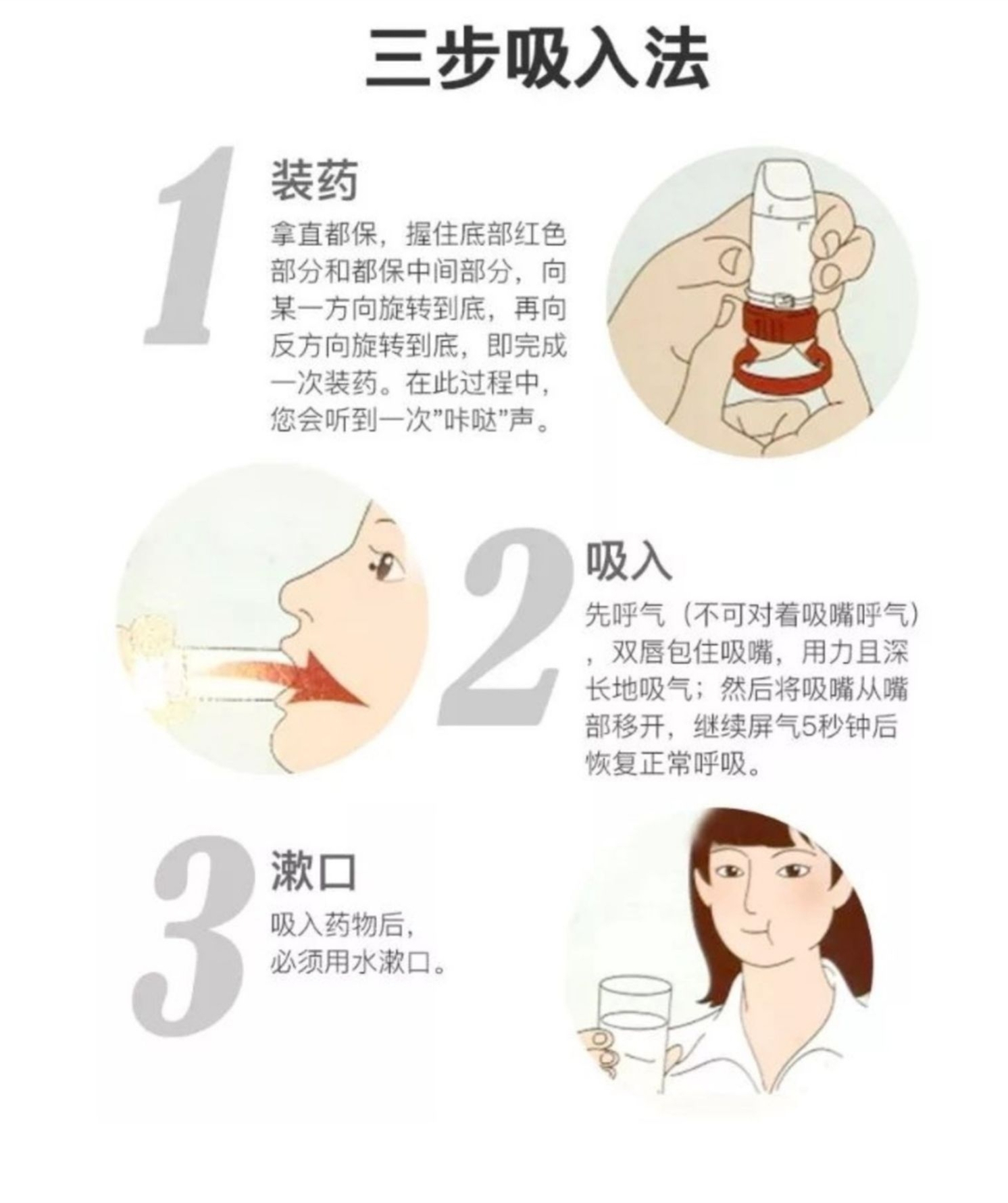 三步吸入法

1

装药

拿直都保，握住底部红色部分和都保中间部分，向某一方向旋转到底，再向反方向旋转到底，即完成一次装药。在此过程中，您会听到一次"咔哒"声。

2

吸入

先呼气（不可对着吸嘴呼气），双唇包住吸嘴，用力且深长地吸气；然后将吸嘴从嘴部移开，继续屏气5秒钟后恢复正常呼吸。

3

漱口

吸入药物后，必须用水漱口。