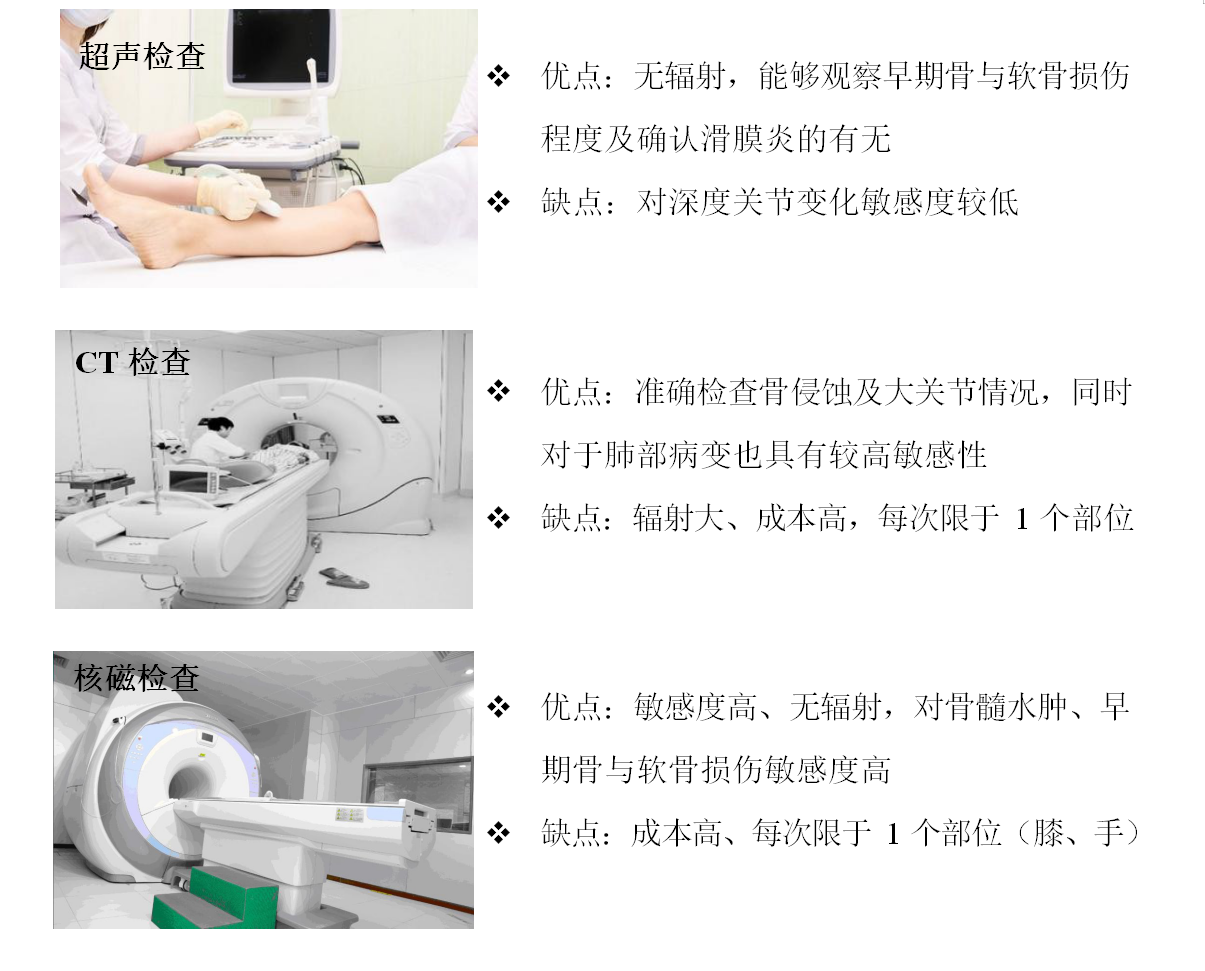 超声检查

❖ 优点：无辐射，能够观察早期骨与软骨损伤程度及确认滑膜炎的有无

❖ 缺点：对深度关节变化敏感度较低

CT 检查

❖ 优点：准确检查骨侵蚀及大关节情况，同时对于肺部病变也具有较高敏感性

❖ 缺点：辐射大、成本高，每次限于 1 个部位

核磁检查

❖ 优点：敏感度高、无辐射，对骨髓水肿、早期骨与软骨损伤敏感度高

❖ 缺点：成本高、每次限于 1 个部位（膝、手）