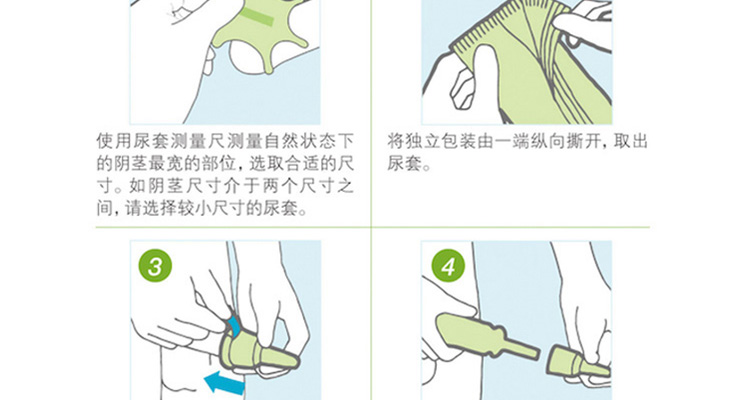 使用尿套测量尺测量自然状态下的阴茎最宽的部位，选取合适的尺寸。如阴茎尺寸介于两个尺寸之间，请选择较小尺寸的尿套。

将独立包装由一端纵向撕开，取出尿套。

3

4